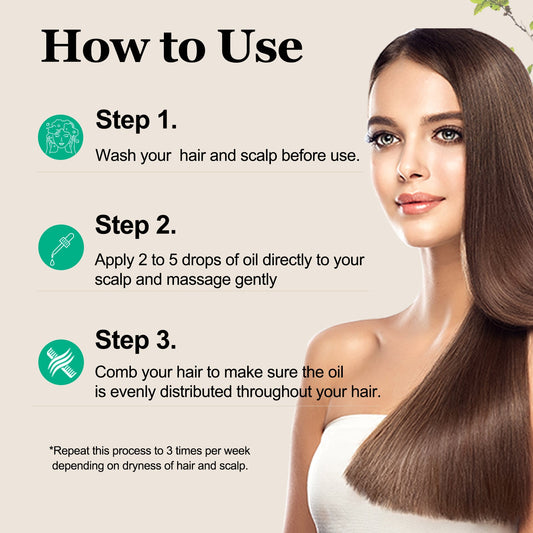 How to Use

Step 1.

Wash your hair and scalp before use.

Step 2.

Apply 2 to 5 drops of oil directly to your scalp and massage gently

Step 3.

Comb your hair to make sure the oil is evenly distributed throughout your hair.

*Repeat this process to 3 times per week depending on dryness of hair and scalp.