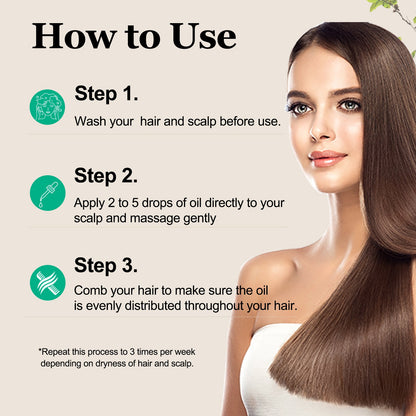 How to Use

Step 1.

Wash your hair and scalp before use.

Step 2.

Apply 2 to 5 drops of oil directly to your scalp and massage gently

Step 3.

Comb your hair to make sure the oil is evenly distributed throughout your hair.

*Repeat this process to 3 times per week depending on dryness of hair and scalp.